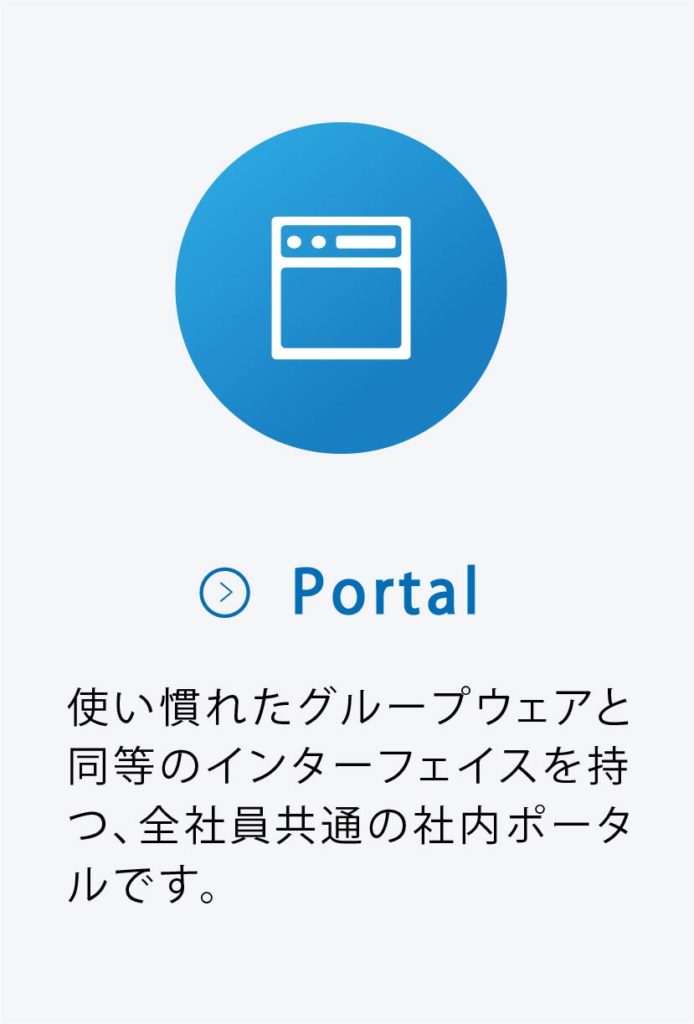 Portal

使い慣れたグループウェアと同等のインターフェイスを持つ、全社員共通の社内ポータルです。